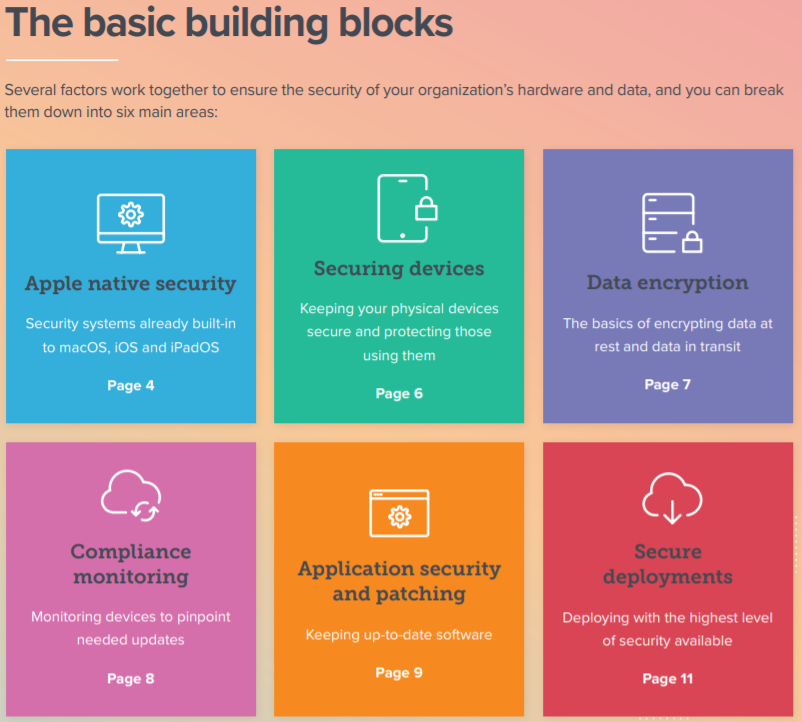 The basic building blocks

Several factors work together to ensure the security of your organization's hardware and data, and you can break them down into six main areas:

Apple native security

Security systems already built-in to macOS, iOS and iPadOS

Page 4

Securing devices

Keeping your physical devices secure and protecting those using them

Page 6

Data encryption

The basics of encrypting data at rest and data in transit

Page 7

Compliance monitoring

Monitoring devices to pinpoint needed updates

Page 8

Application security and patching

Keeping up-to-date software

Page 9

Secure deployments

Deploying with the highest level of security available

Page 11